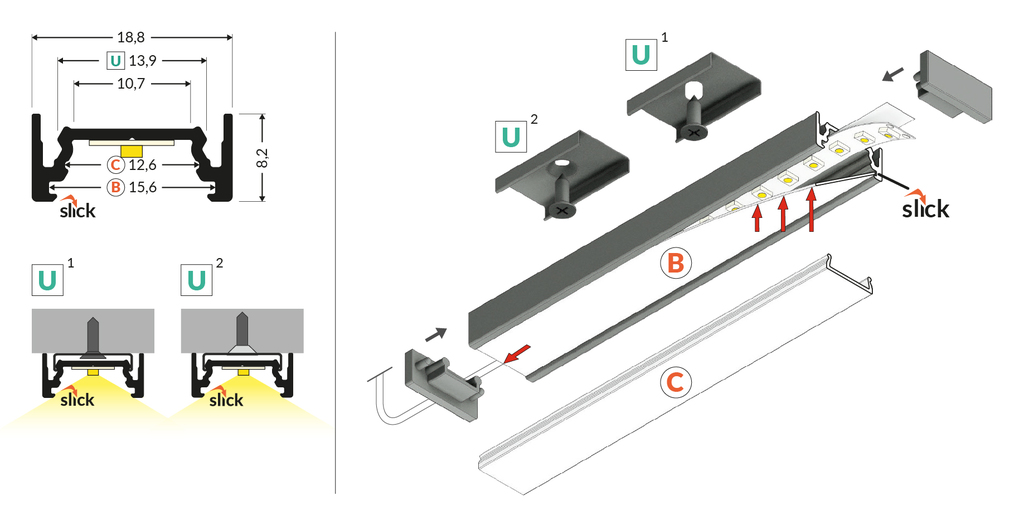 18,8
U 13,9
10,7
8,2
C 12,6
B 15,6
slick

U 1
U 2
slick
slick

U 1
U 2
slick
B
C