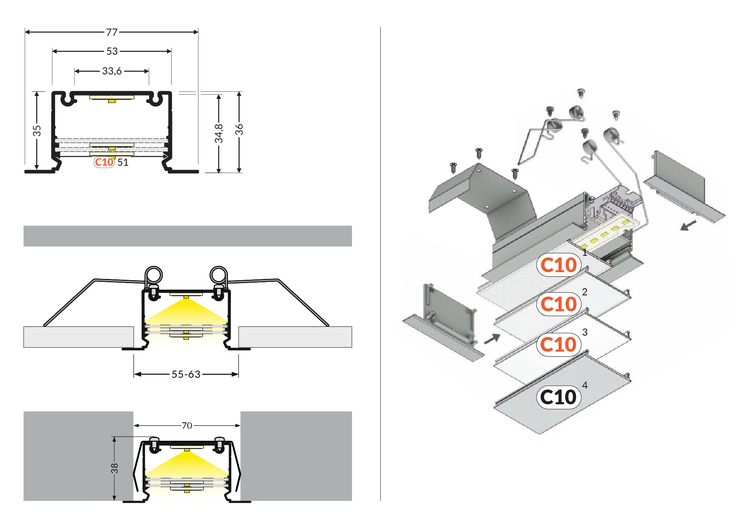 77
53
33,6
35
34,8
36
C10 51
55-63
70
38
C10 1
C10 2
C10 3
C10 4