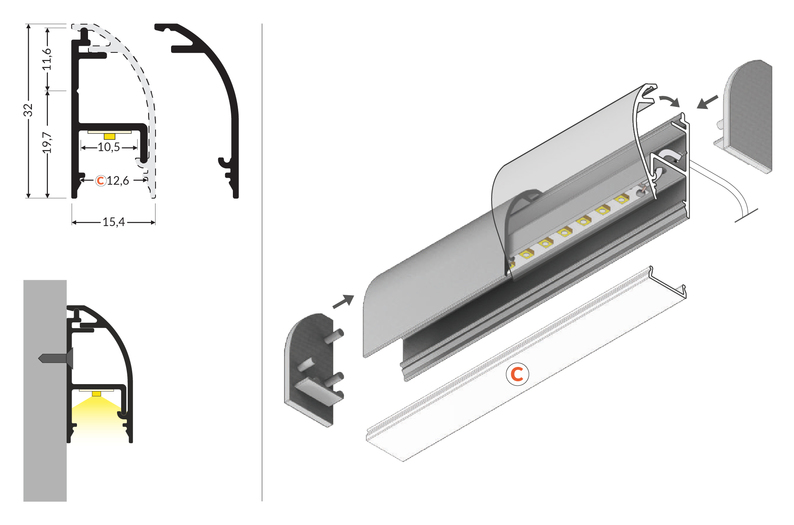 32
11,6
19,7
10,5
C 12,6
15,4
C